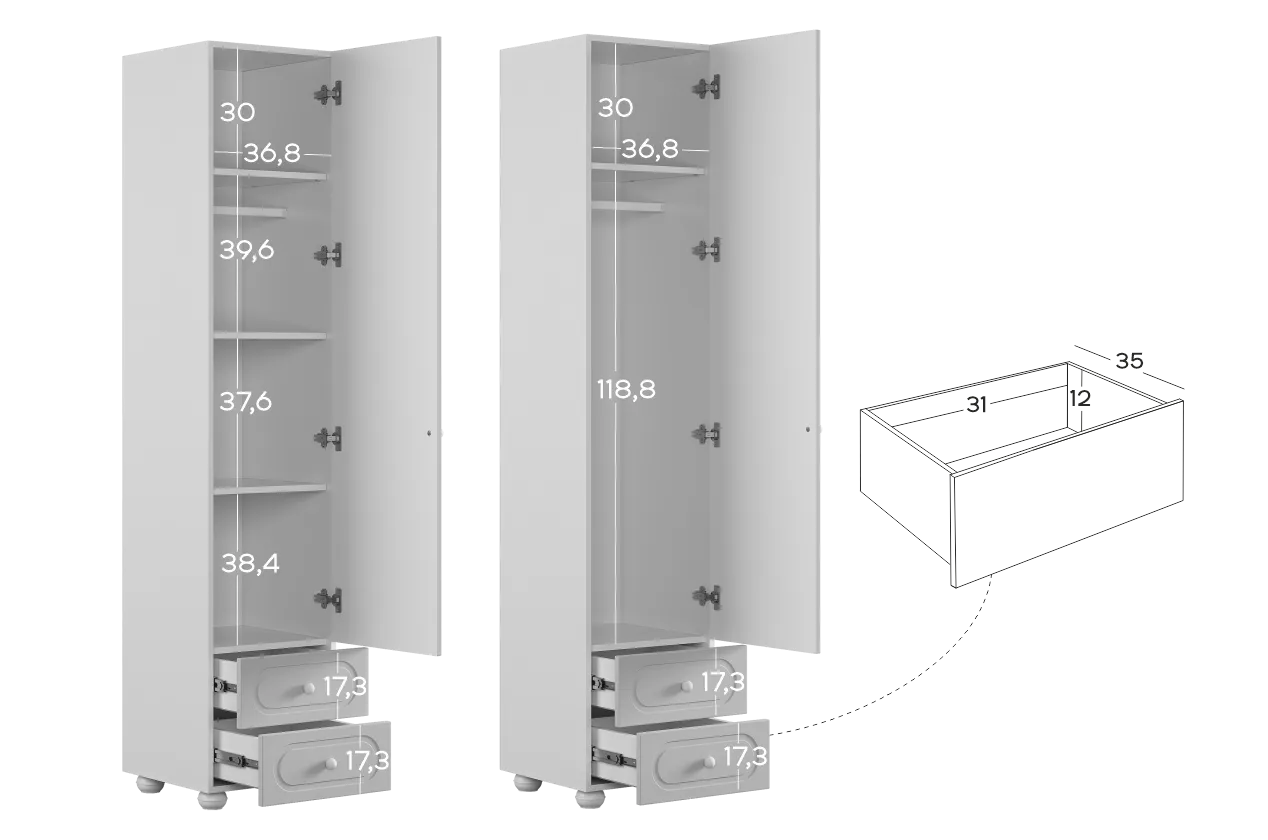 30
36,8
39,6
37,6
38,4
17,3
17,3

30
36,8
118,8
17,3
17,3

35
31
12